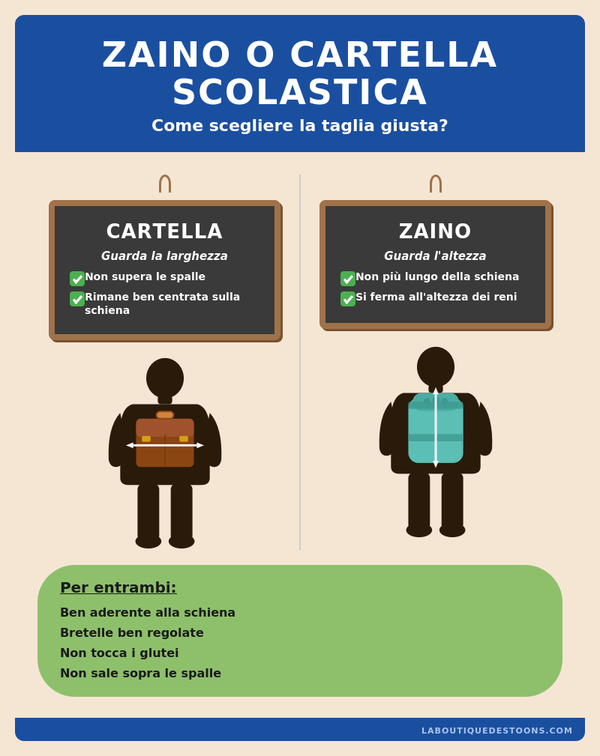 ZAINO O CARTELLA SCOLASTICA

Come scegliere la taglia giusta?

CARTELLA

Guarda la larghezza

Non supera le spalle

Rimane ben centrata sulla schiena

ZAINO

Guarda l'altezza

Non più lungo della schiena

Si ferma all'altezza dei reni

Per entrambi:

Ben aderente alla schiena

Bretelle ben regolate

Non tocca i glutei

Non sale sopra le spalle

LABOUTIQUEDESTOONS.COM